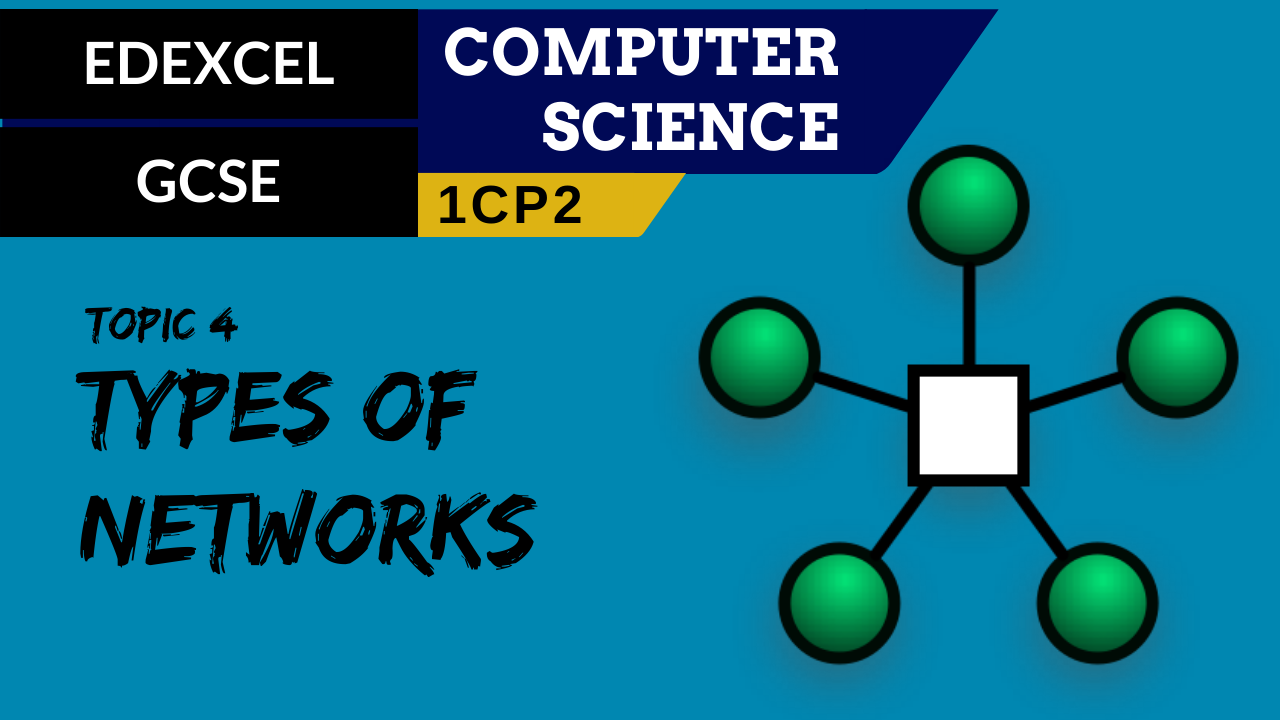 EDEXCEL

GCSE

COMPUTER SCIENCE

1CP2

TOPIC 4

TYPES OF NETWORKS